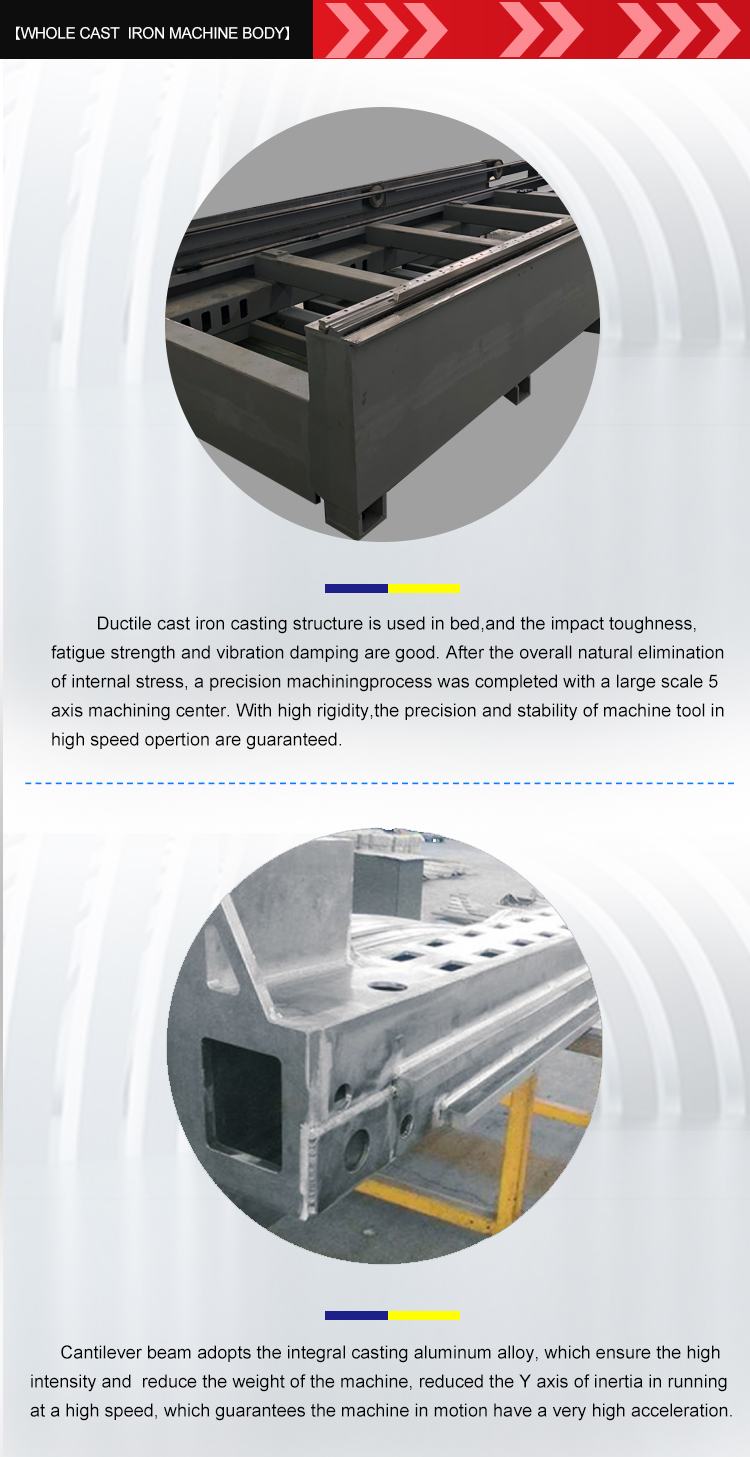 【WHOLE CAST IRON MACHINE BODY】

Ductile cast iron casting structure is used in bed,and the impact toughness, fatigue strength and vibration damping are good. After the overall natural elimination of internal stress, a precision machiningprocess was completed with a large scale 5 axis machining center. With high rigidity,the precision and stability of machine tool in high speed opertion are guaranteed.

Cantilever beam adopts the integral casting aluminum alloy, which ensure the high intensity and reduce the weight of the machine, reduced the Y axis of inertia in running at a high speed, which guarantees the machine in motion have a very high acceleration.