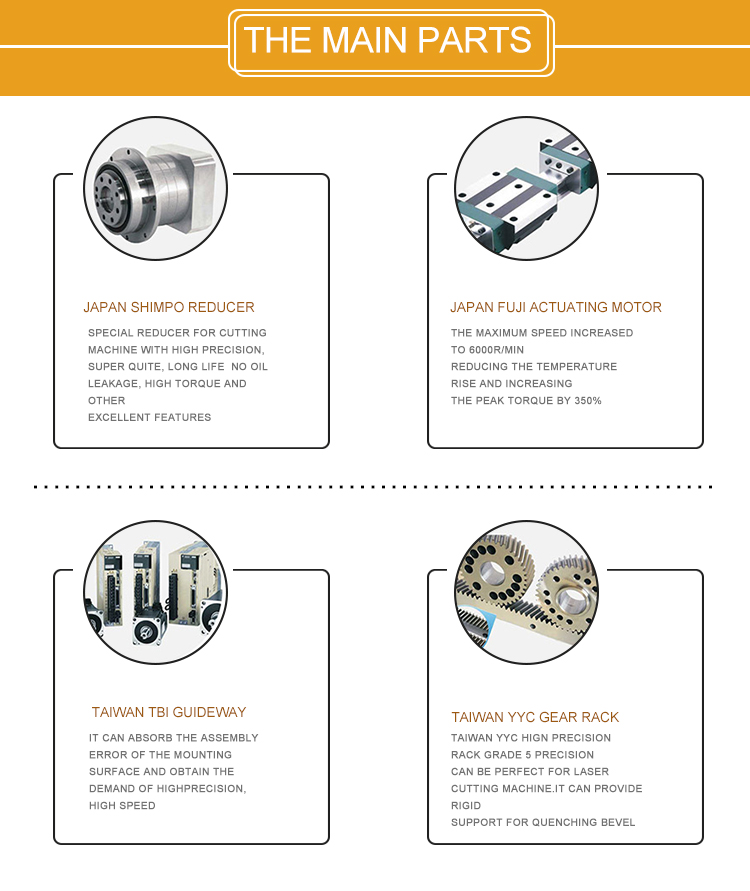 THE MAIN PARTS

JAPAN SHIMPO REDUCER

SPECIAL REDUCER FOR CUTTING MACHINE WITH HIGH PRECISION, SUPER QUITE, LONG LIFE NO OIL LEAKAGE, HIGH TORQUE AND OTHER
EXCELLENT FEATURES

JAPAN FUJI ACTUATING MOTOR

THE MAXIMUM SPEED INCREASED TO 6000R/MIN
REDUCING THE TEMPERATURE RISE AND INCREASING
THE PEAK TORQUE BY 350%

TAIWAN TBI GUIDEWAY

IT CAN ABSORB THE ASSEMBLY ERROR OF THE MOUNTING SURFACE AND OBTAIN THE DEMAND OF HIGHPRECISION, HIGH SPEED

TAIWAN YYC GEAR RACK

TAIWAN YYC HIGN PRECISION RACK GRADE 5 PRECISION CAN BE PERFECT FOR LASER CUTTING MACHINE.IT CAN PROVIDE RIGID
SUPPORT FOR QUENCHING BEVEL