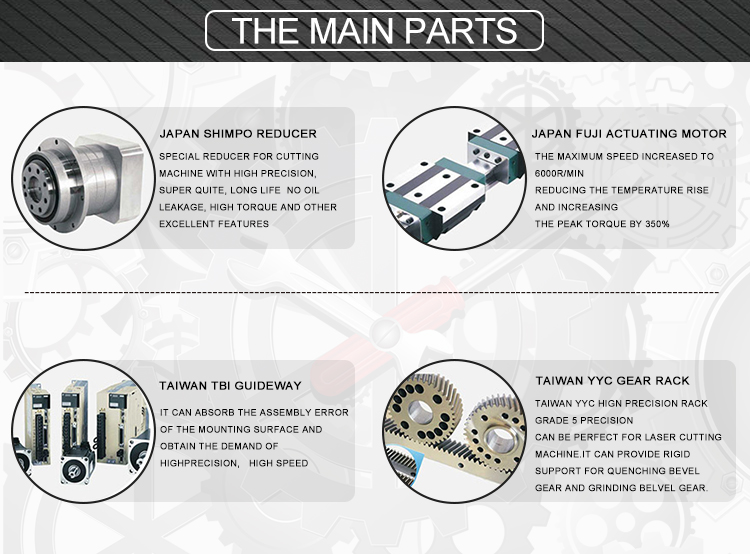 THE MAIN PARTS

JAPAN SHIMPO REDUCER

SPECIAL REDUCER FOR CUTTING MACHINE WITH HIGH PRECISION, SUPER QUITE, LONG LIFE NO OIL LEAKAGE, HIGH TORQUE AND OTHER EXCELLENT FEATURES

JAPAN FUJI ACTUATING MOTOR

THE MAXIMUM SPEED INCREASED TO 6000R/MIN
REDUCING THE TEMPERATURE RISE AND INCREASING
THE PEAK TORQUE BY 350%

TAIWAN TBI GUIDEWAY

IT CAN ABSORB THE ASSEMBLY ERROR OF THE MOUNTING SURFACE AND OBTAIN THE DEMAND OF HIGHPRECISION, HIGH SPEED

TAIWAN YYC GEAR RACK

TAIWAN YYC HIGN PRECISION RACK GRADE 5 PRECISION
CAN BE PERFECT FOR LASER CUTTING MACHINE.IT CAN PROVIDE RIGID SUPPORT FOR QUENCHING BEVEL GEAR AND GRINDING BELVEL GEAR.